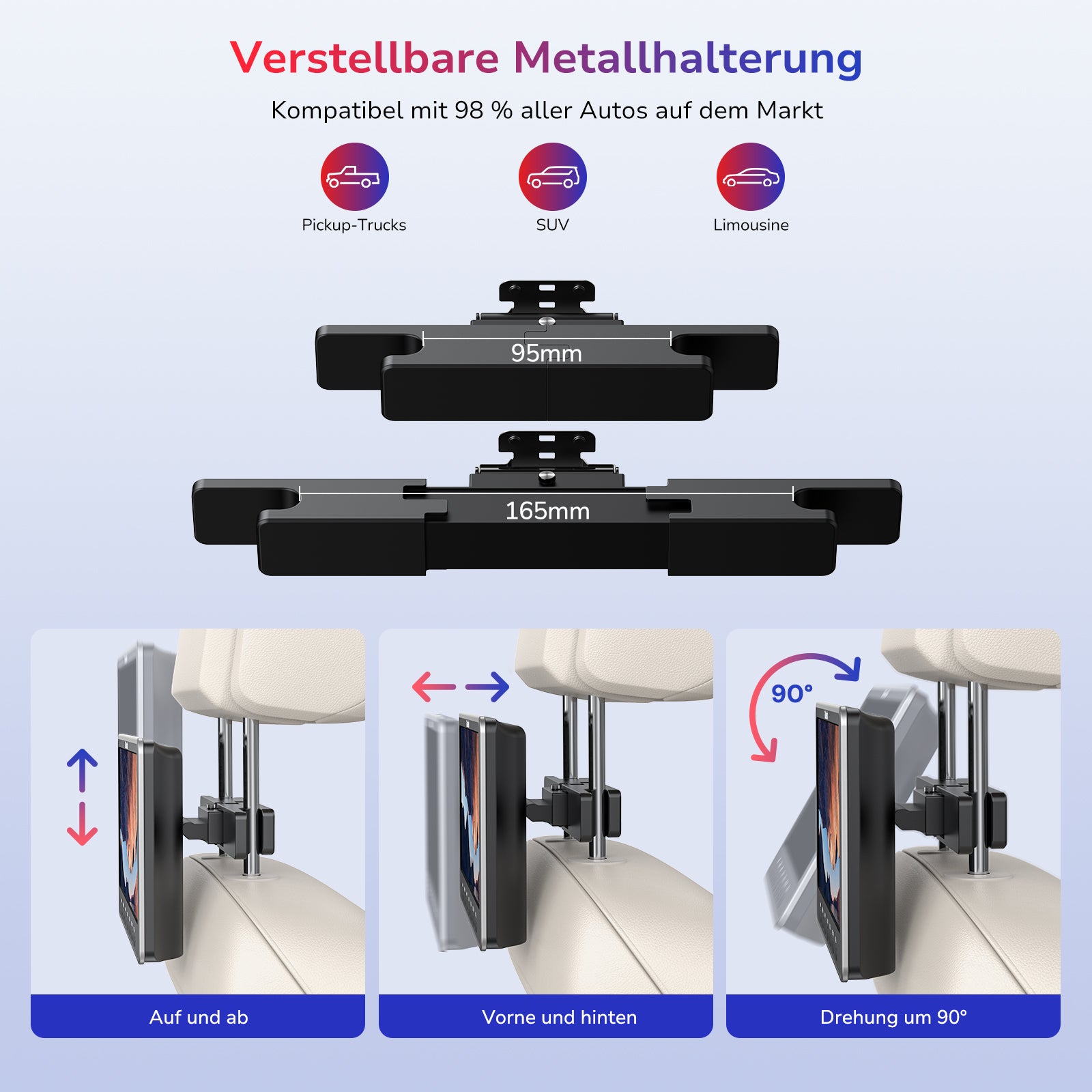 Verstellbare Metallhalterung

Kompatibel mit 98 % aller Autos auf dem Markt

Pickup-Trucks

SUV

Limousine

95mm

165mm

90°

Auf und ab

Vorne und hinten

Drehung um 90°